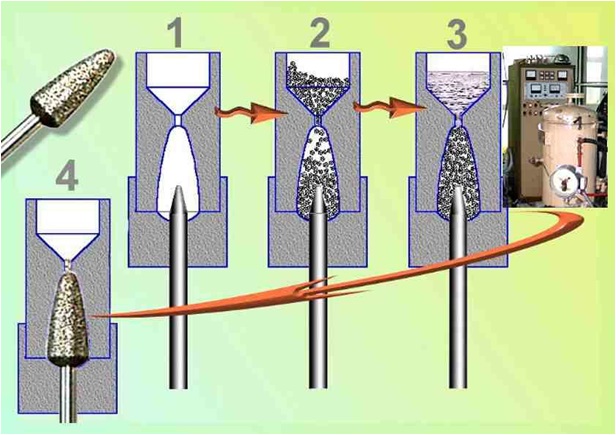 1
2
3
4